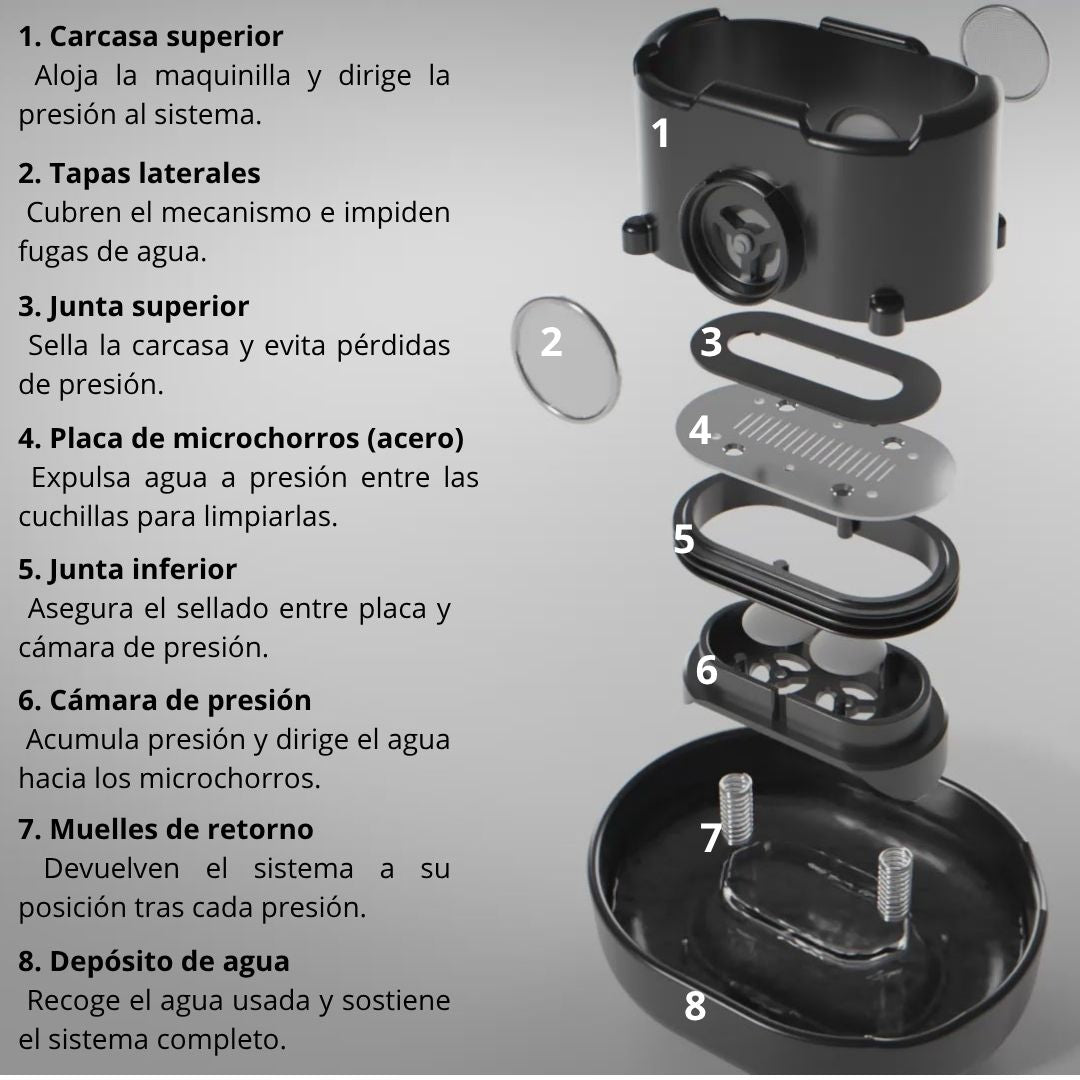 1. Carcasa superior
Aloja la maquinilla y dirige la presión al sistema.

2. Tapas laterales
Cubren el mecanismo e impiden fugas de agua.

3. Junta superior
Sella la carcasa y evita pérdidas de presión.

4. Placa de microchorros (acero)
Expulsa agua a presión entre las cuchillas para limpiarlas.

5. Junta inferior
Asegura el sellado entre placa y cámara de presión.

6. Cámara de presión
Acumula presión y dirige el agua hacia los microchorros.

7. Muelles de retorno
Devuelven el sistema a su posición tras cada presión.

8. Depósito de agua
Recoge el agua usada y sostiene el sistema completo.

1
2
3
4
5
6
7
8