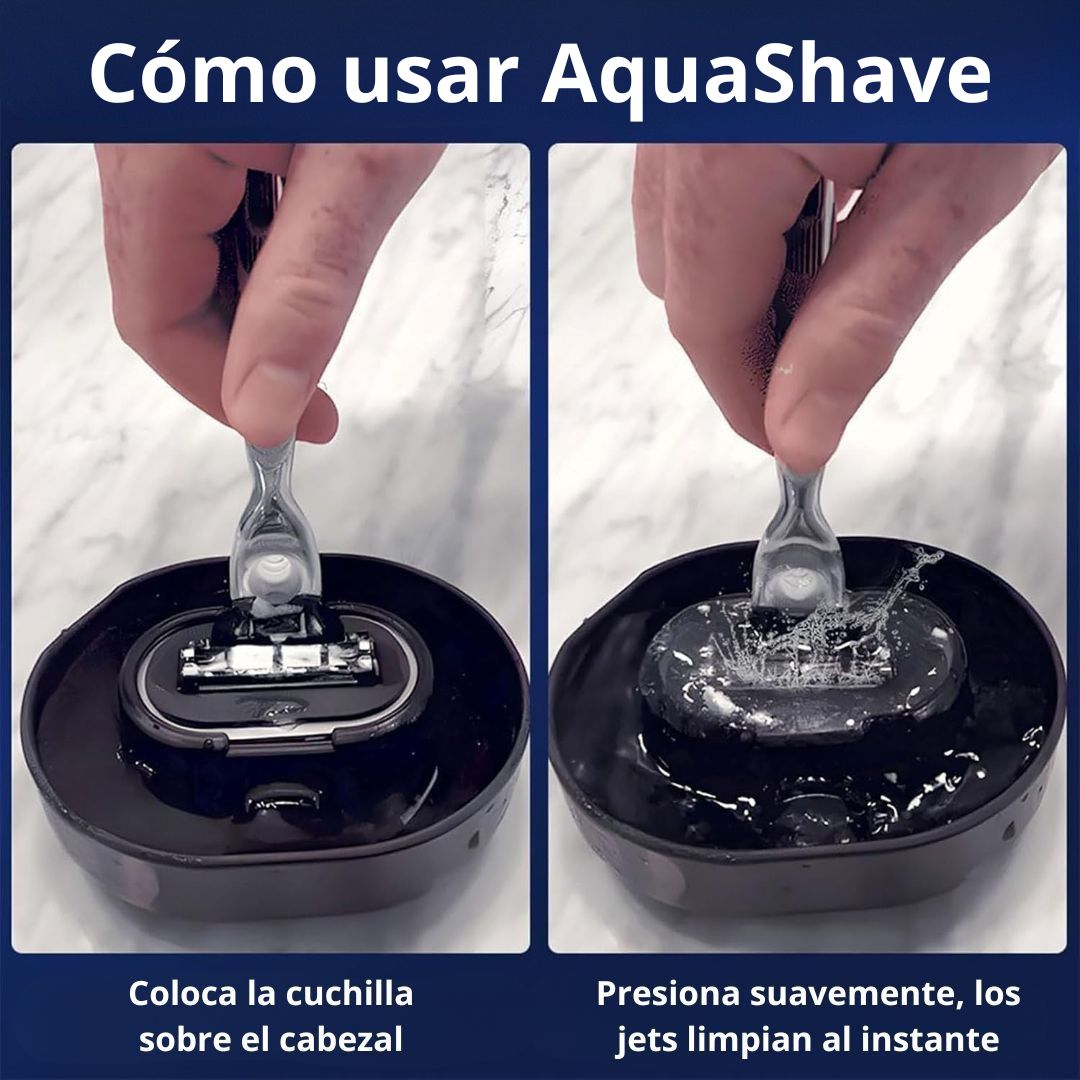 Cómo usar AquaShave

Coloca la cuchilla sobre el cabezal

Presiona suavemente, los jets limpian al instante