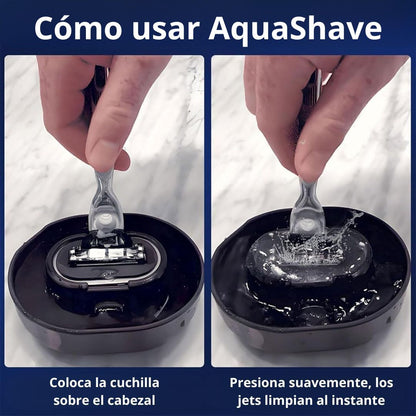 Cómo usar AquaShave

Coloca la cuchilla sobre el cabezal

Presiona suavemente, los jets limpian al instante