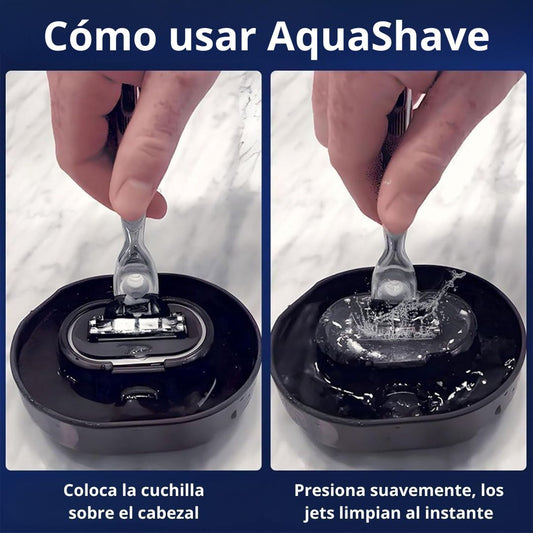 Cómo usar AquaShave

Coloca la cuchilla sobre el cabezal

Presiona suavemente, los jets limpian al instante